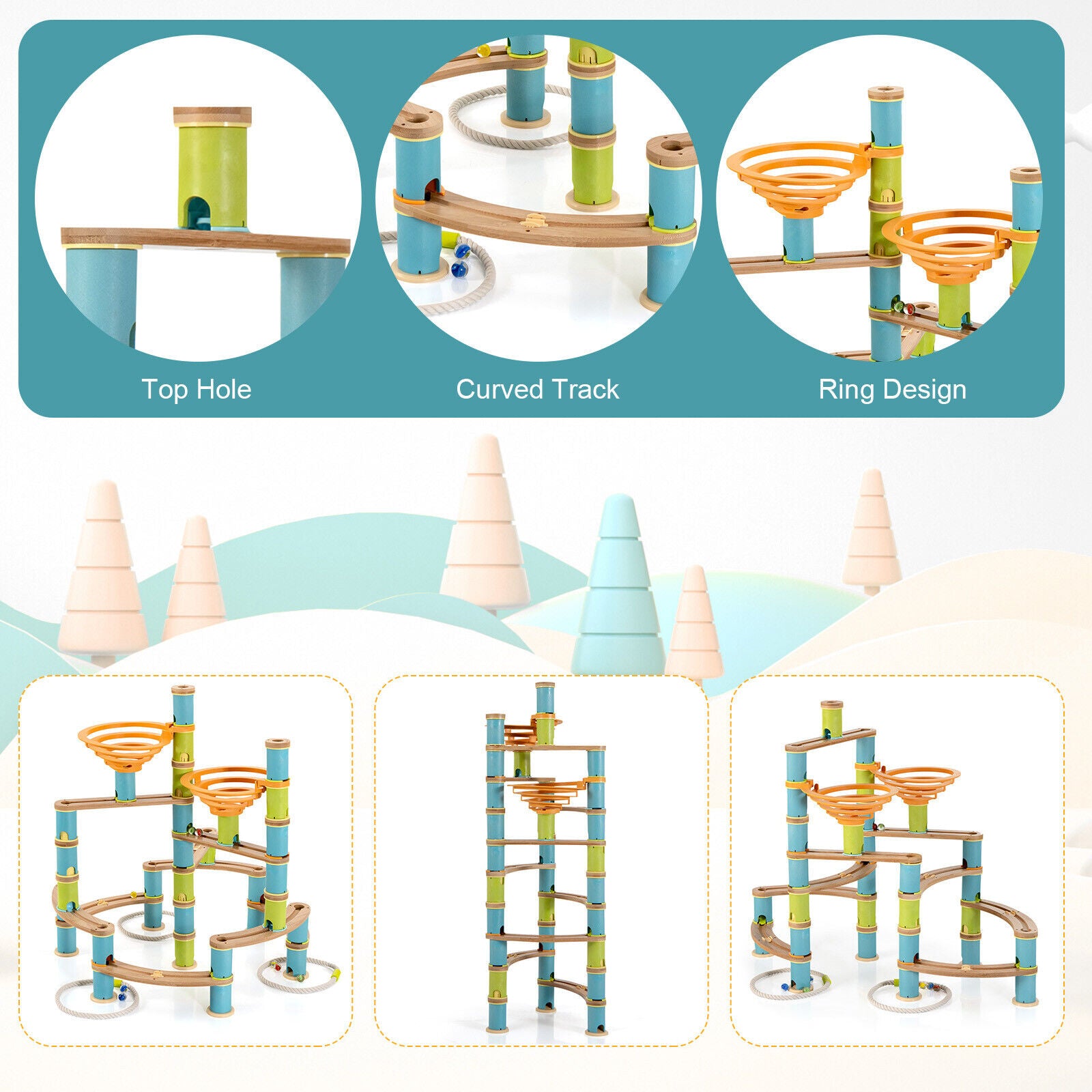 Top Hole

Curved Track

Ring Design