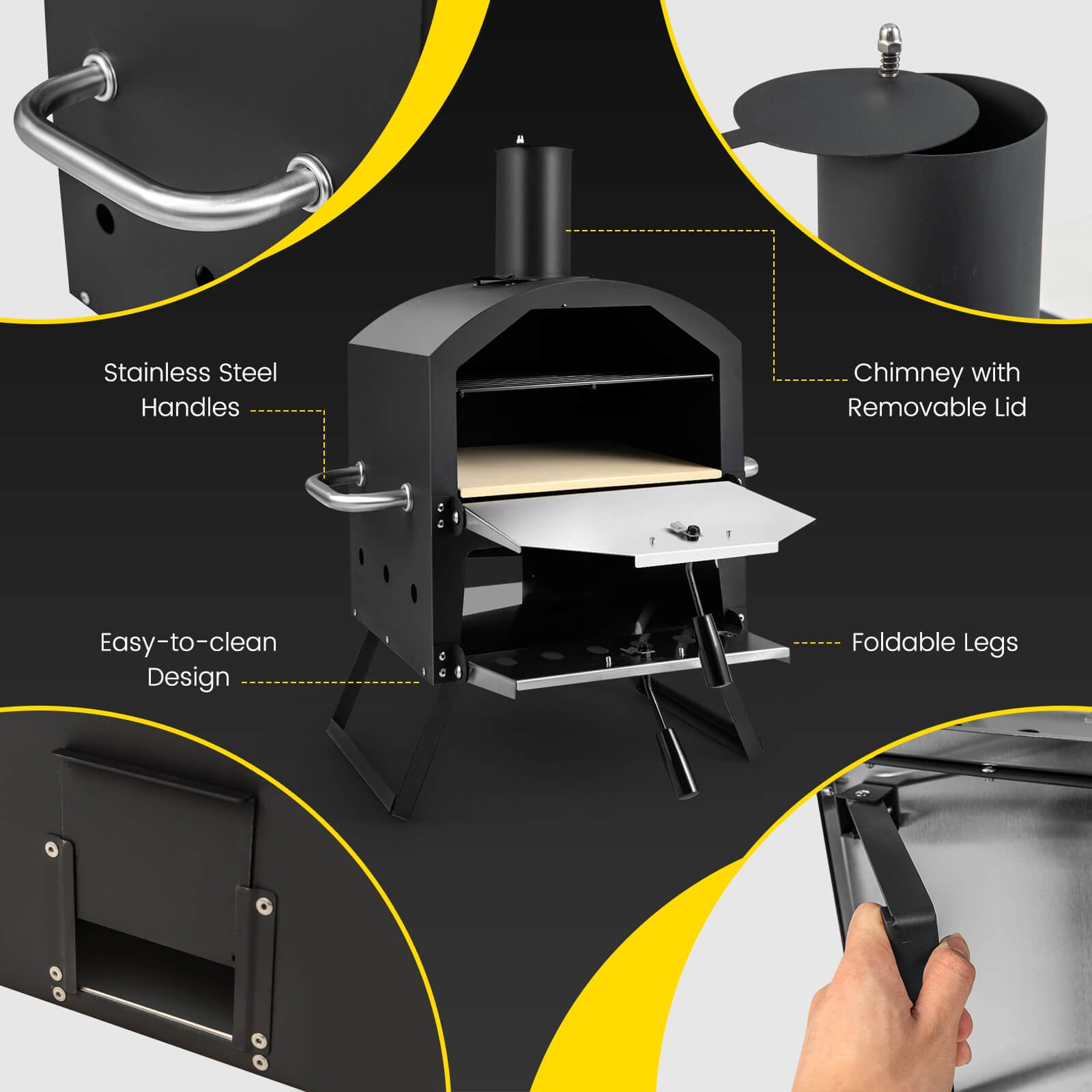 Stainless Steel Handles

Chimney with Removable Lid

Easy-to-clean Design

Foldable Legs