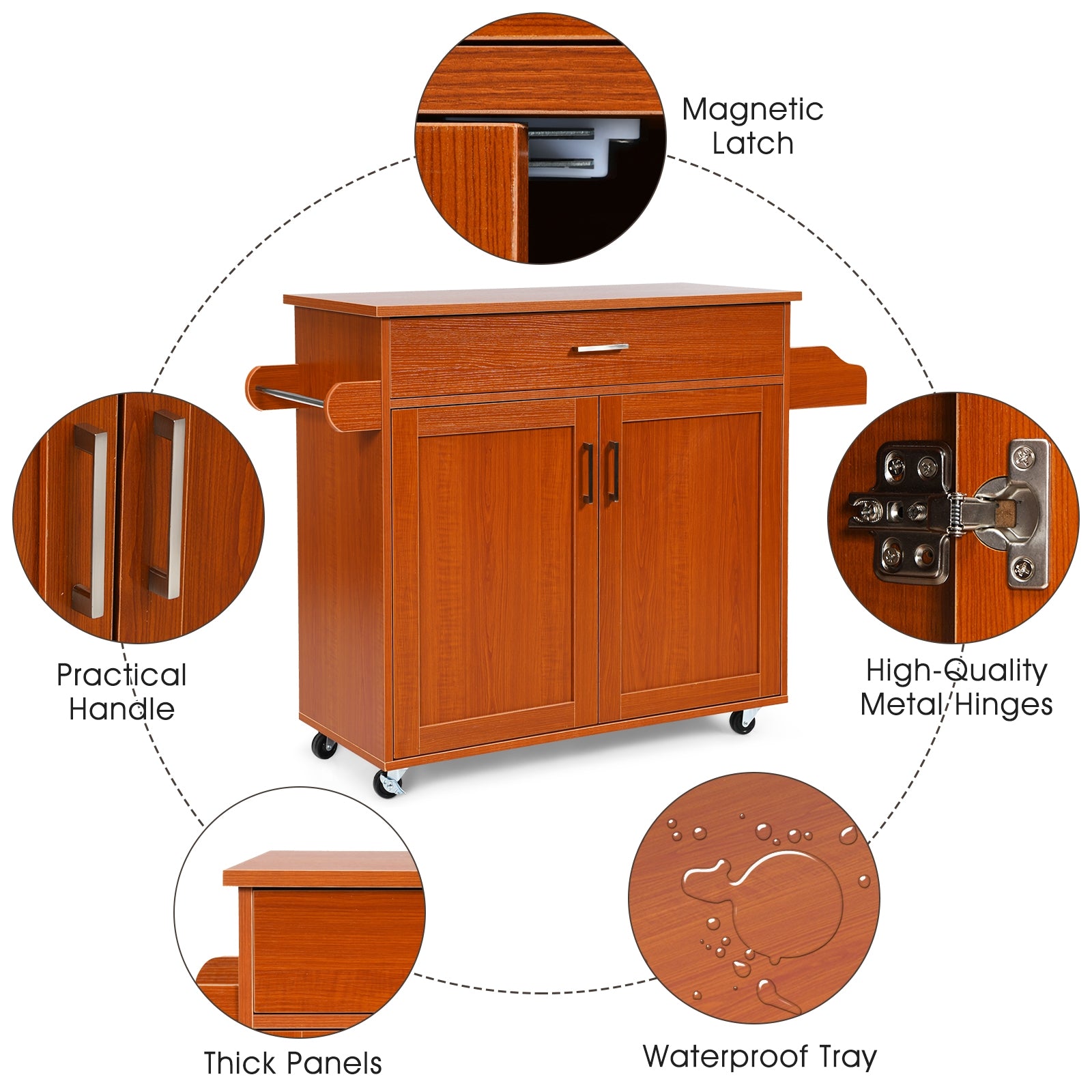 Magnetic Latch

Practical Handle

High-Quality Metal Hinges

Thick Panels

Waterproof Tray