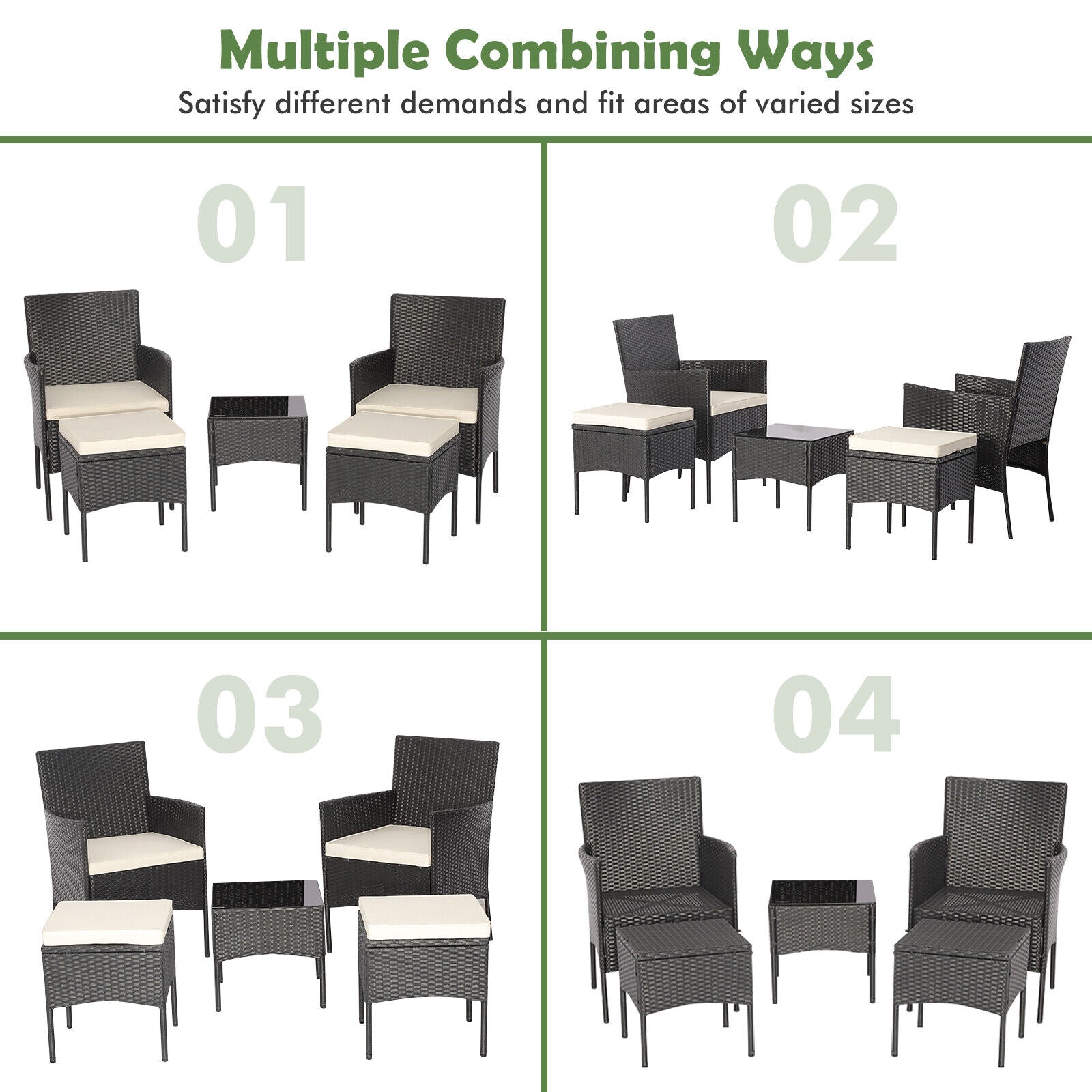 Multiple Combining Ways

Satisfy different demands and fit areas of varied sizes

01

02

03

04