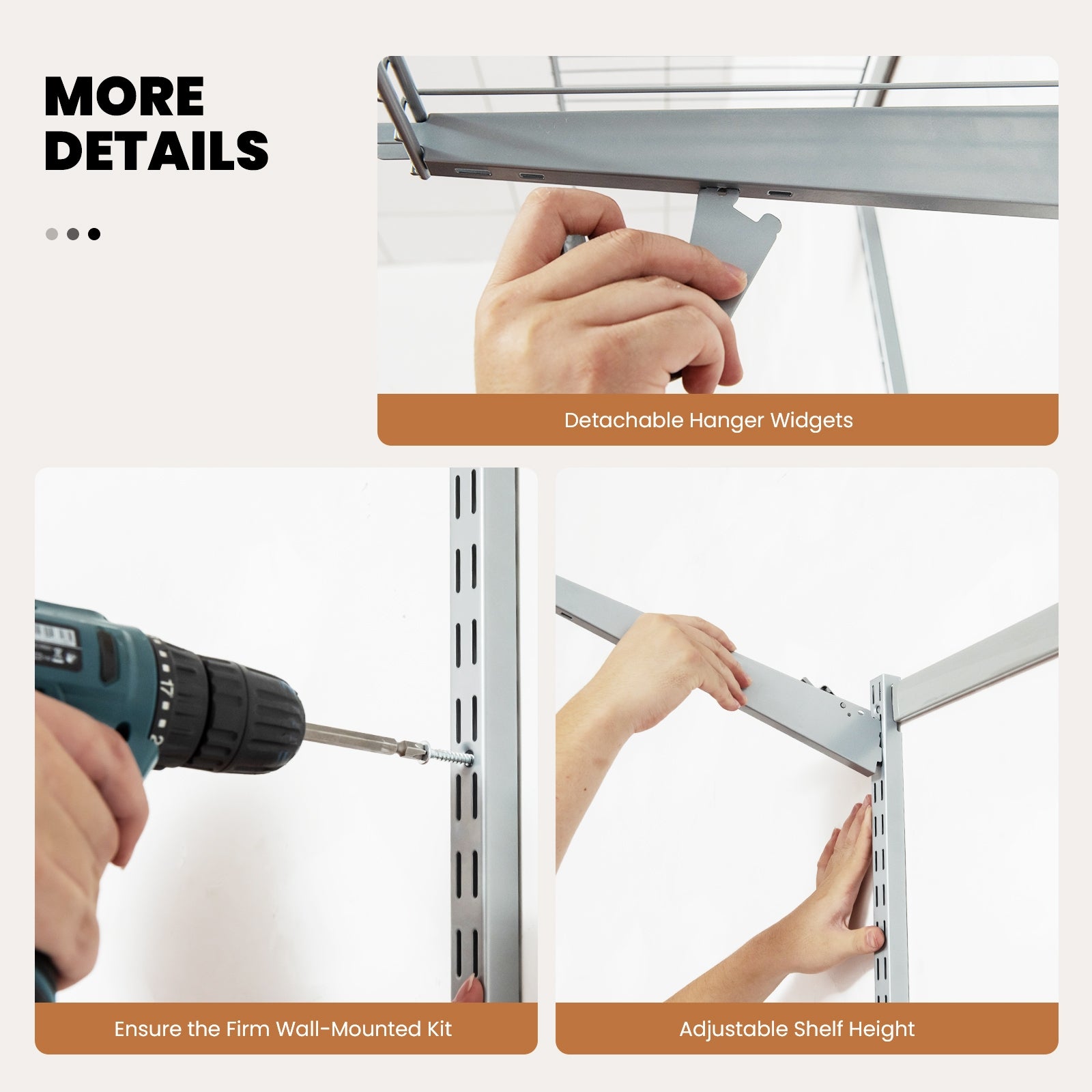 MORE DETAILS

Detachable Hanger Widgets

17

Ensure the Firm Wall-Mounted Kit

Adjustable Shelf Height