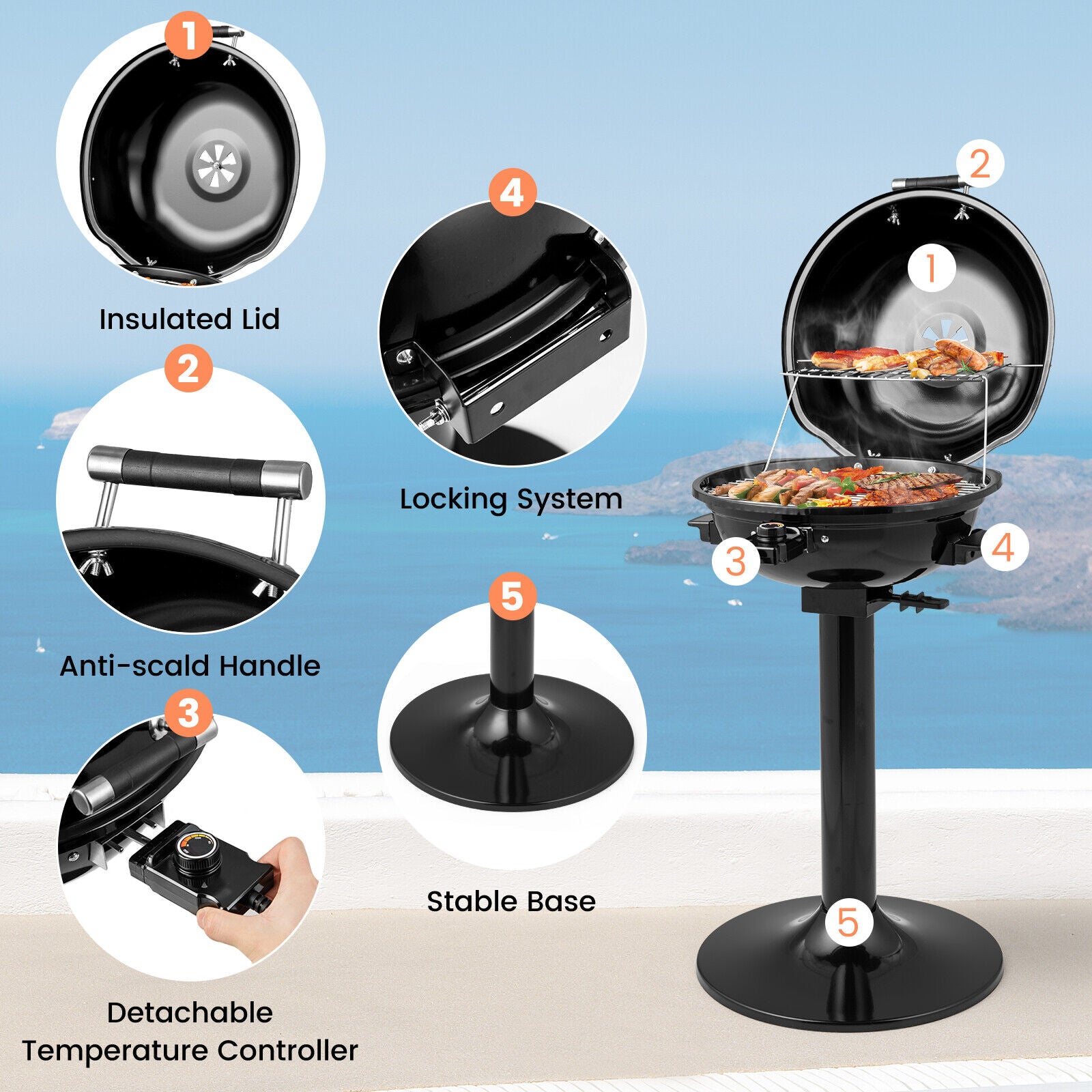 1
Insulated Lid

2
Anti-scald Handle

3
Detachable Temperature Controller

4
Locking System

5
Stable Base

2
1
3
4
5