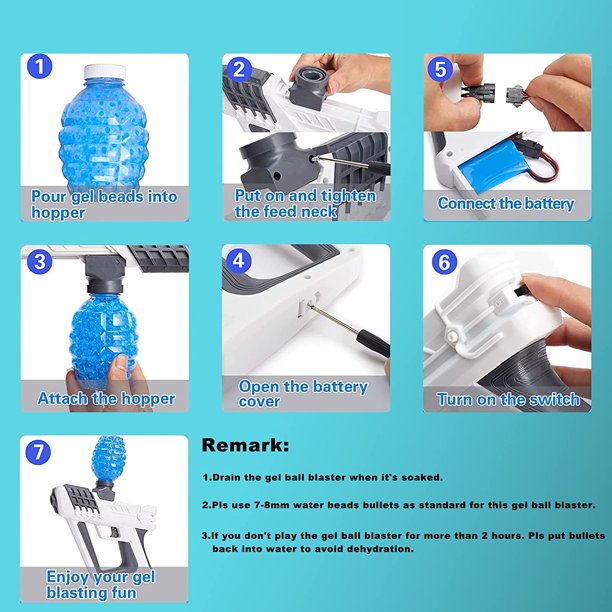 1
Pour gel beads into hopper

2
Put on and tighten the feed neck

5
Connect the battery

3
Attach the hopper

4
Open the battery cover

6
Turn on the switch

7
Enjoy your gel blasting fun

Remark:

1.Drain the gel ball blaster when it's soaked.

2.Pls use 7-8mm water beads bullets as standard for this gel ball blaster.

3.If you don't play the gel ball blaster for more than 2 hours. Pls put bullets back into water to avoid dehydration.