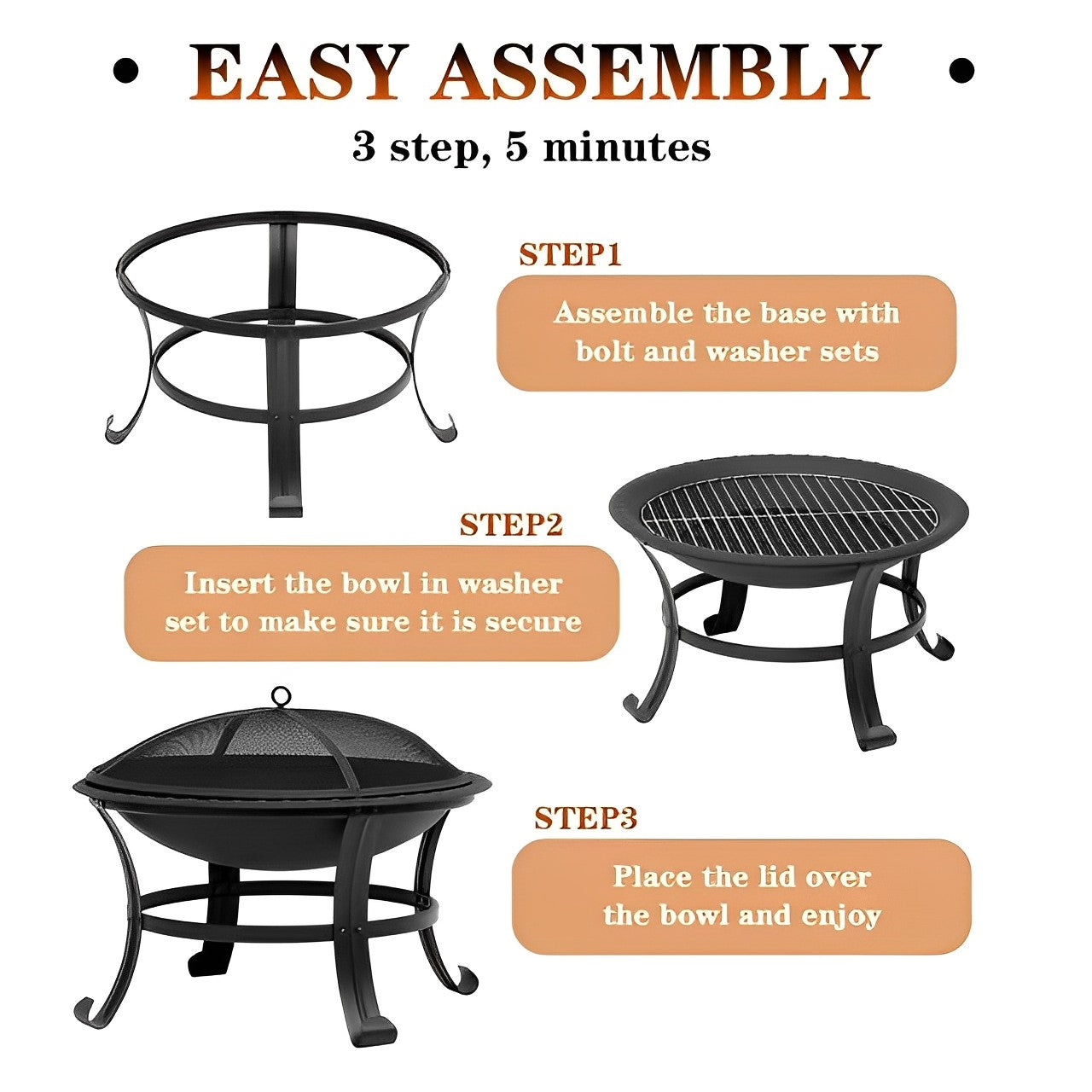 • EASY ASSEMBLY •

3 step, 5 minutes

STEP1

Assemble the base with bolt and washer sets

STEP2

Insert the bowl in washer set to make sure it is secure

STEP3

Place the lid over the bowl and enjoy