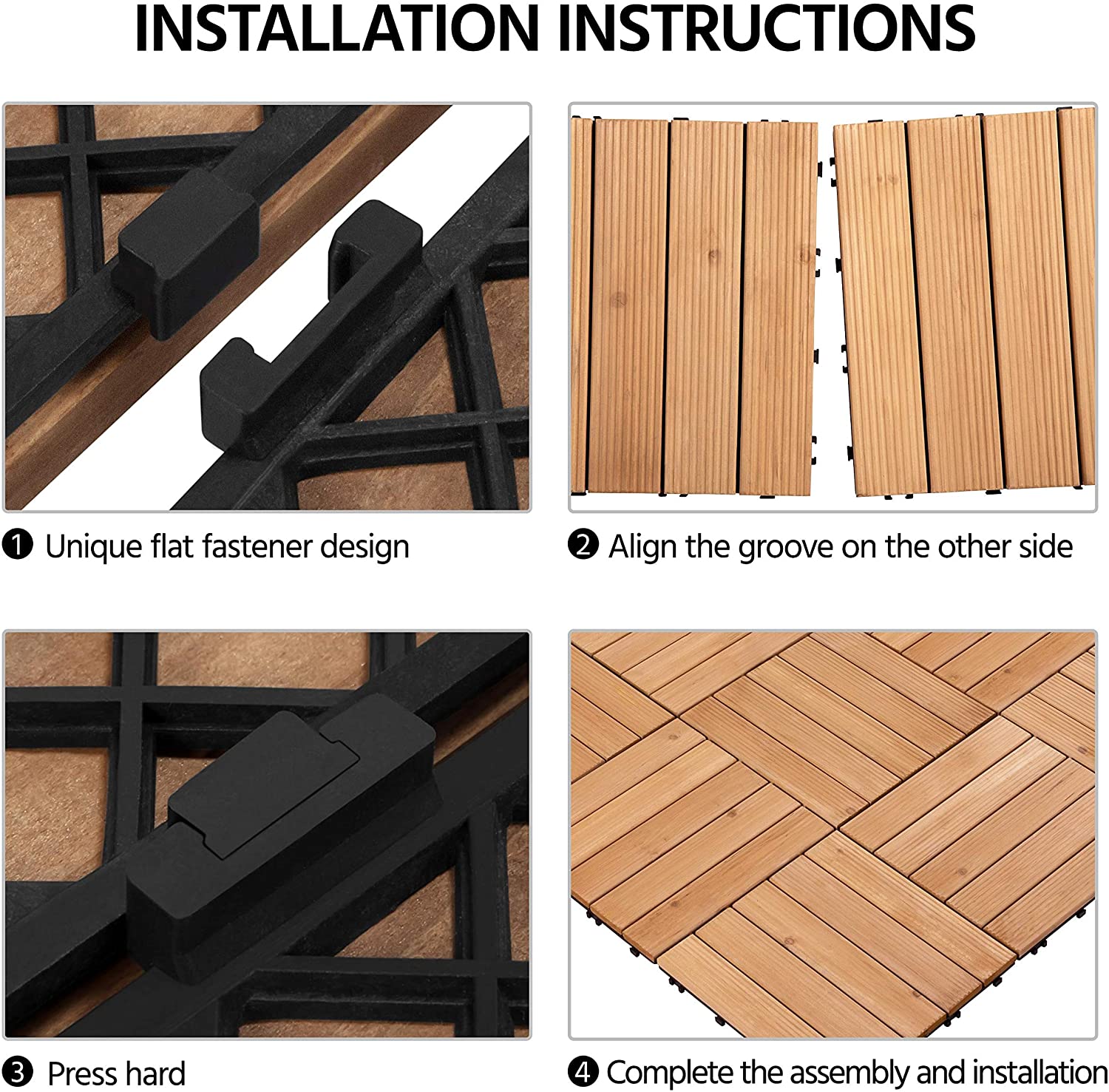 INSTALLATION INSTRUCTIONS

❶ Unique flat fastener design

❷ Align the groove on the other side

❸ Press hard

❹ Complete the assembly and installation