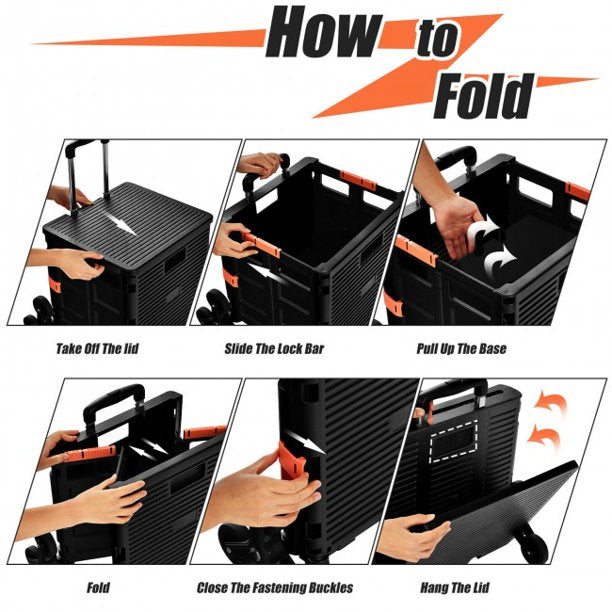 How to Fold

Take Off The lid

Slide The Lock Bar

Pull Up The Base

Fold

Close The Fastening Buckles

Hang The Lid