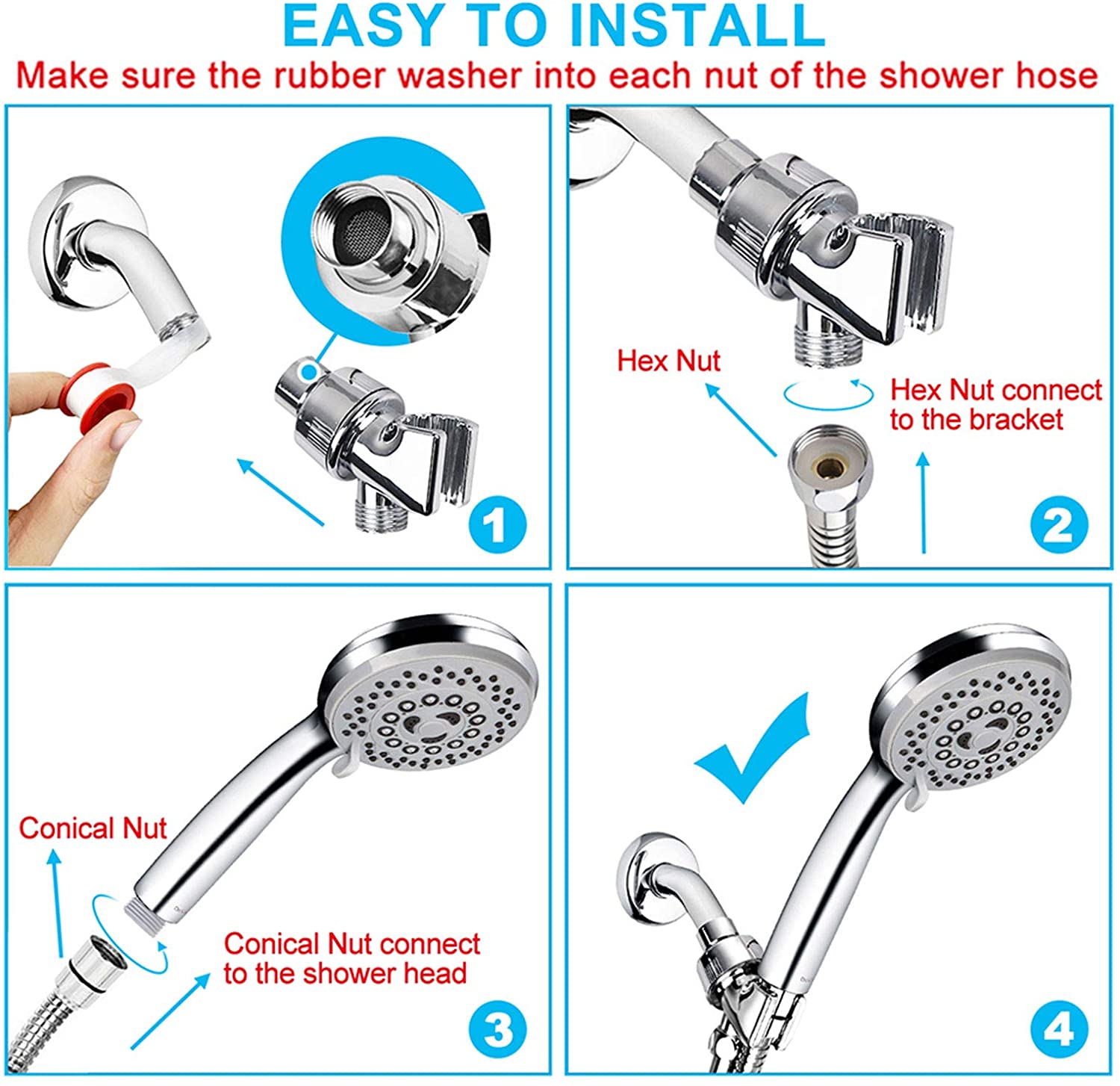 EASY TO INSTALL

Make sure the rubber washer into each nut of the shower hose

1

Hex Nut

Hex Nut connect to the bracket

2

Conical Nut

Conical Nut connect to the shower head

3

4