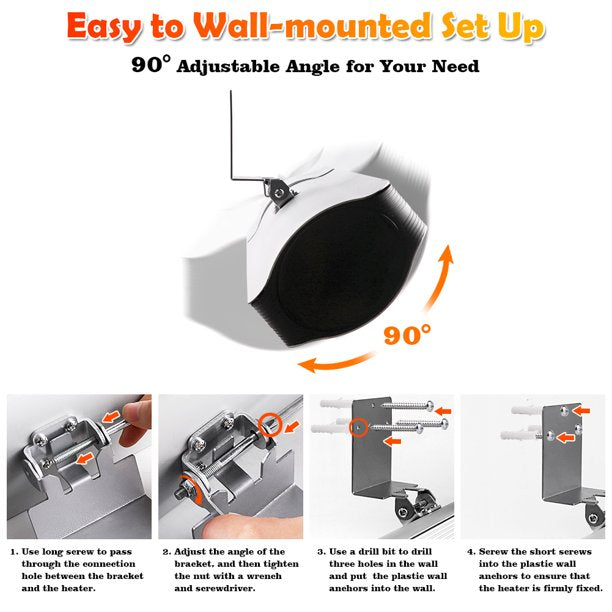 Easy to Wall-mounted Set Up

90° Adjustable Angle for Your Need

90°

1. Use long screw to pass through the connection hole between the bracket and the heater.

2. Adjust the angle of the bracket, and then tighten the nut with a wrench and screwdriver.

3. Use a drill bit to drill three holes in the wall and put the plastic wall anchors into the wall.

4. Screw the short screws into the plastic wall anchors to ensure that the heater is firmly fixed.