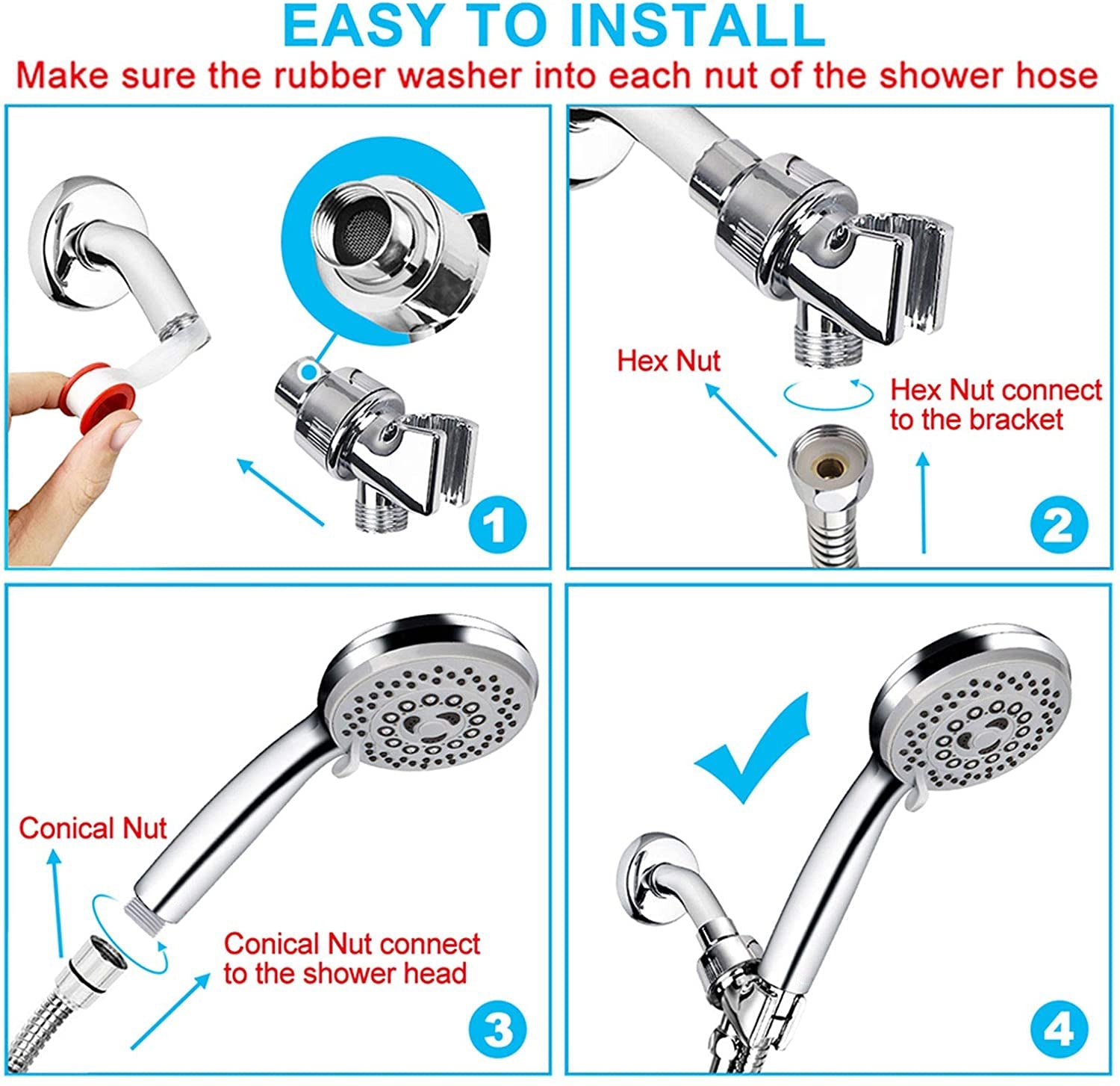 EASY TO INSTALL

Make sure the rubber washer into each nut of the shower hose

1

Hex Nut

Hex Nut connect to the bracket

2

Conical Nut

Conical Nut connect to the shower head

3

4