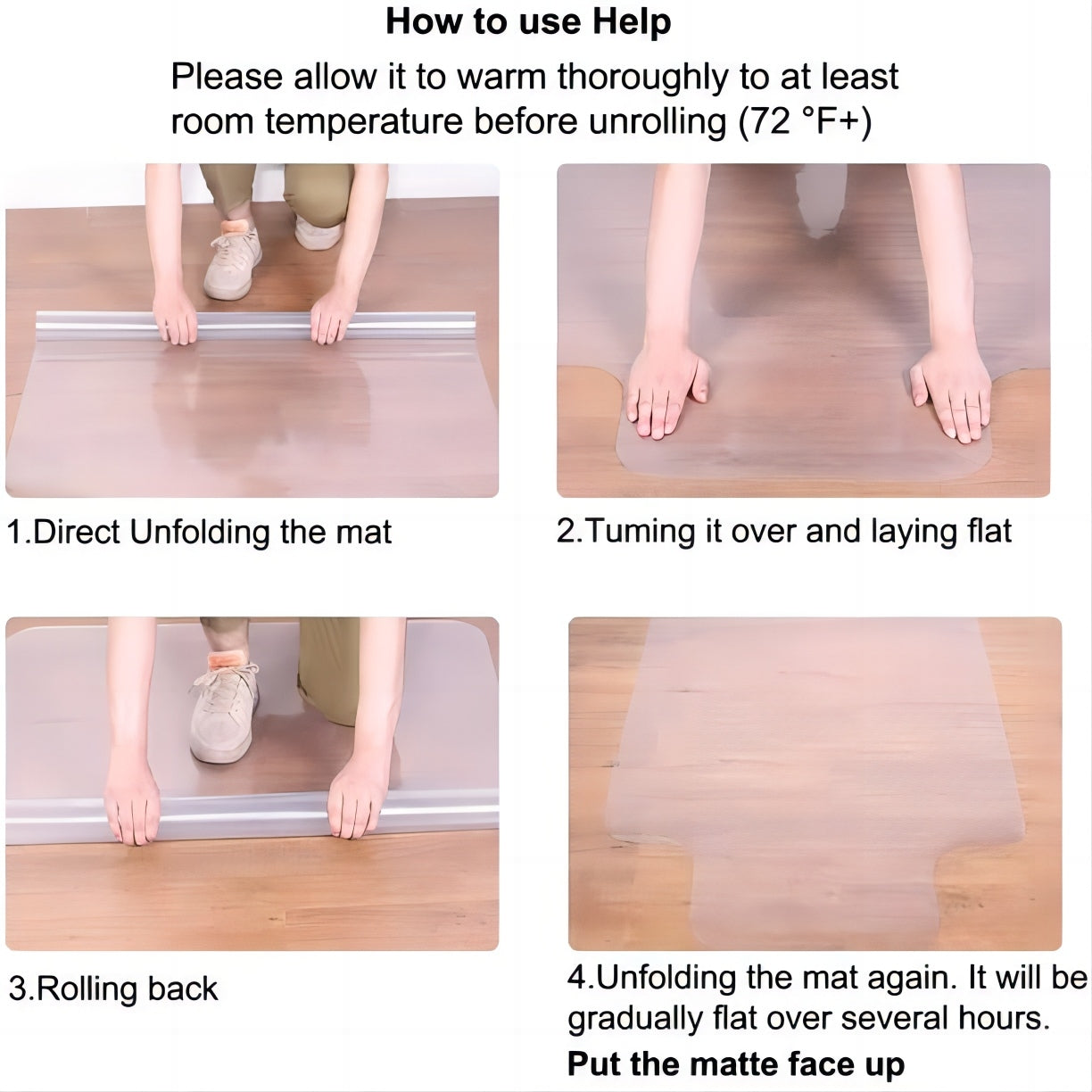 How to use Help

Please allow it to warm thoroughly to at least room temperature before unrolling (72 °F+)

1.Direct Unfolding the mat

2.Tuming it over and laying flat

3.Rolling back

4.Unfolding the mat again. It will be gradually flat over several hours.

Put the matte face up