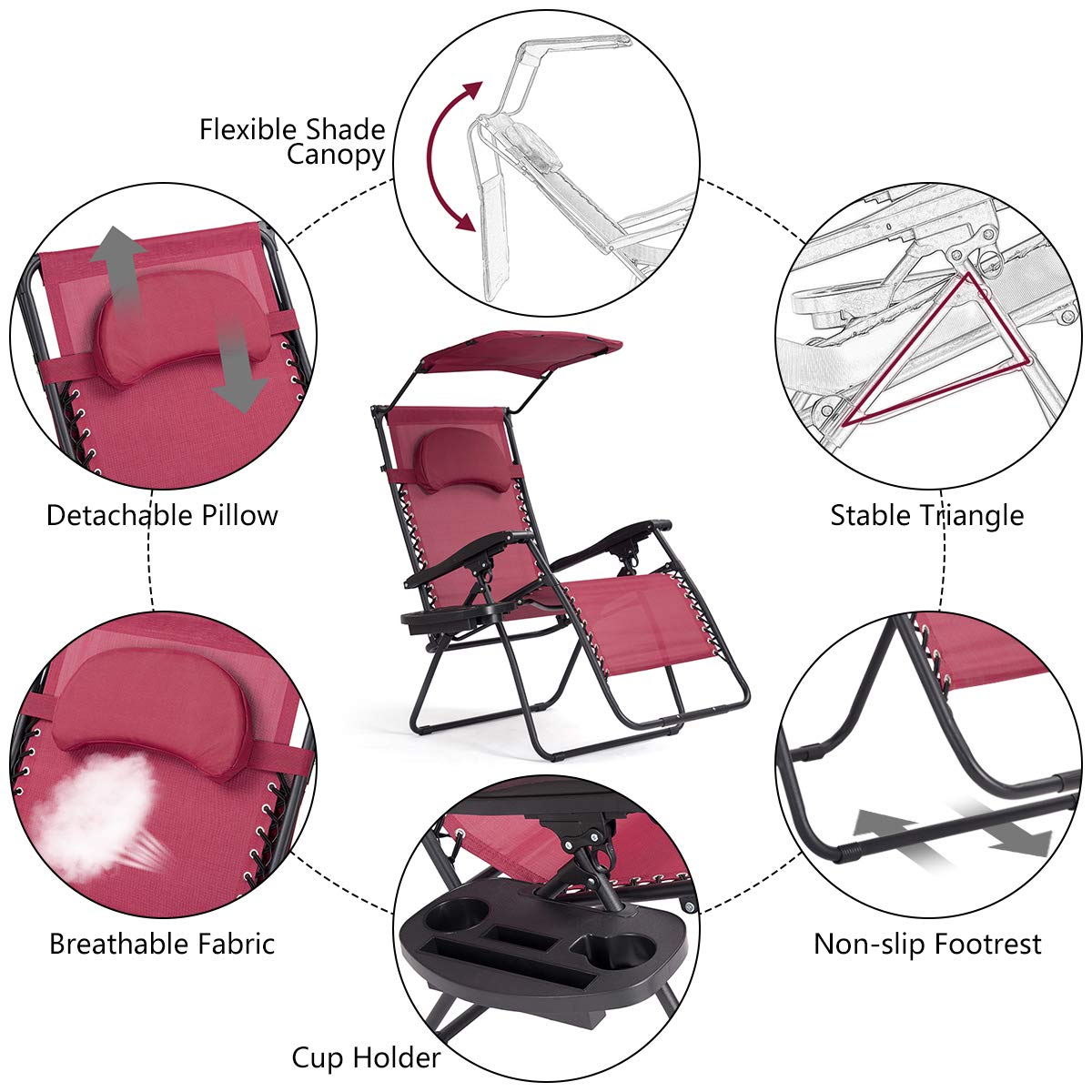 Flexible Shade Canopy

Detachable Pillow

Stable Triangle

Breathable Fabric

Non-slip Footrest

Cup Holder