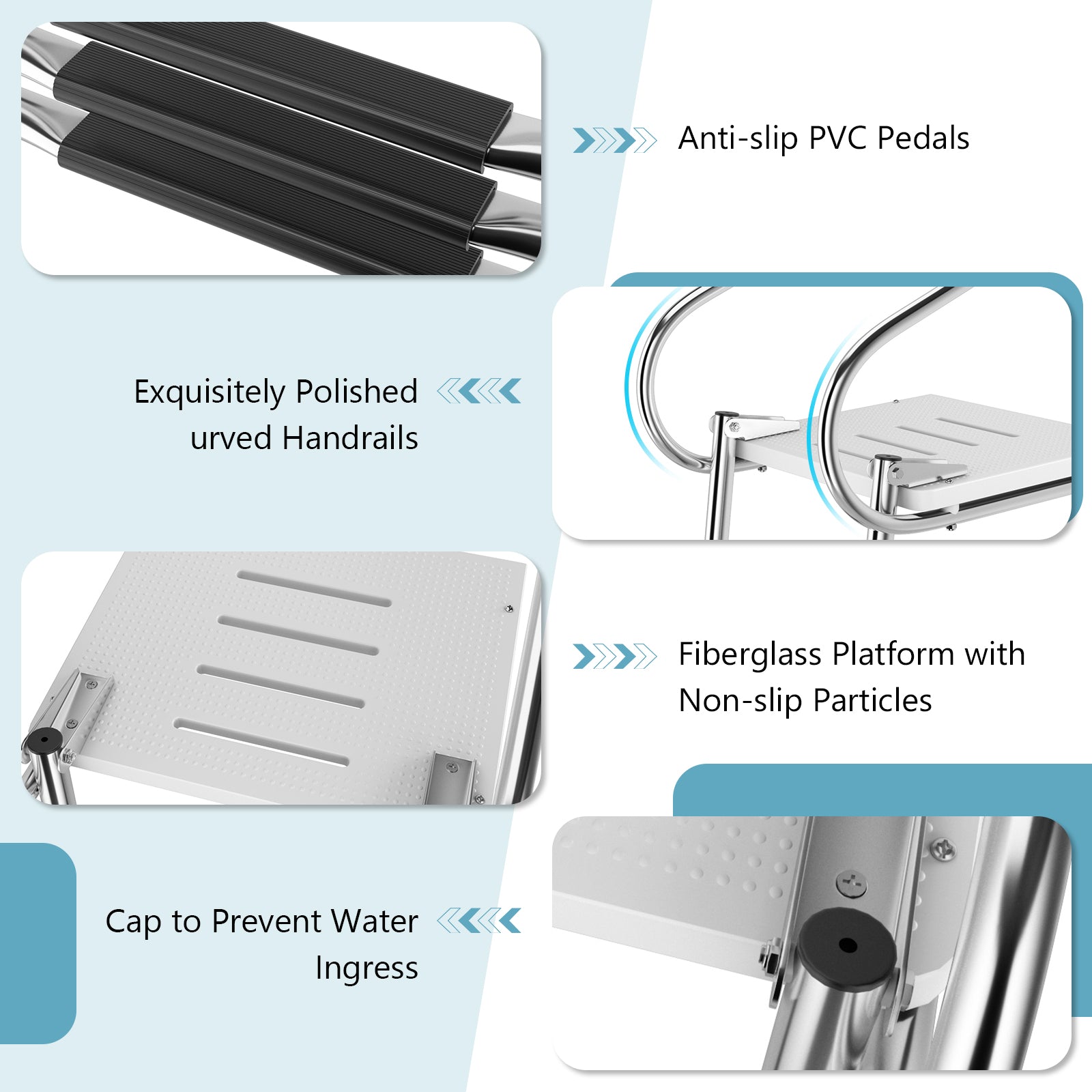 Anti-slip PVC Pedals

Exquisitely Polished urved Handrails

Fiberglass Platform with Non-slip Particles

Cap to Prevent Water Ingress