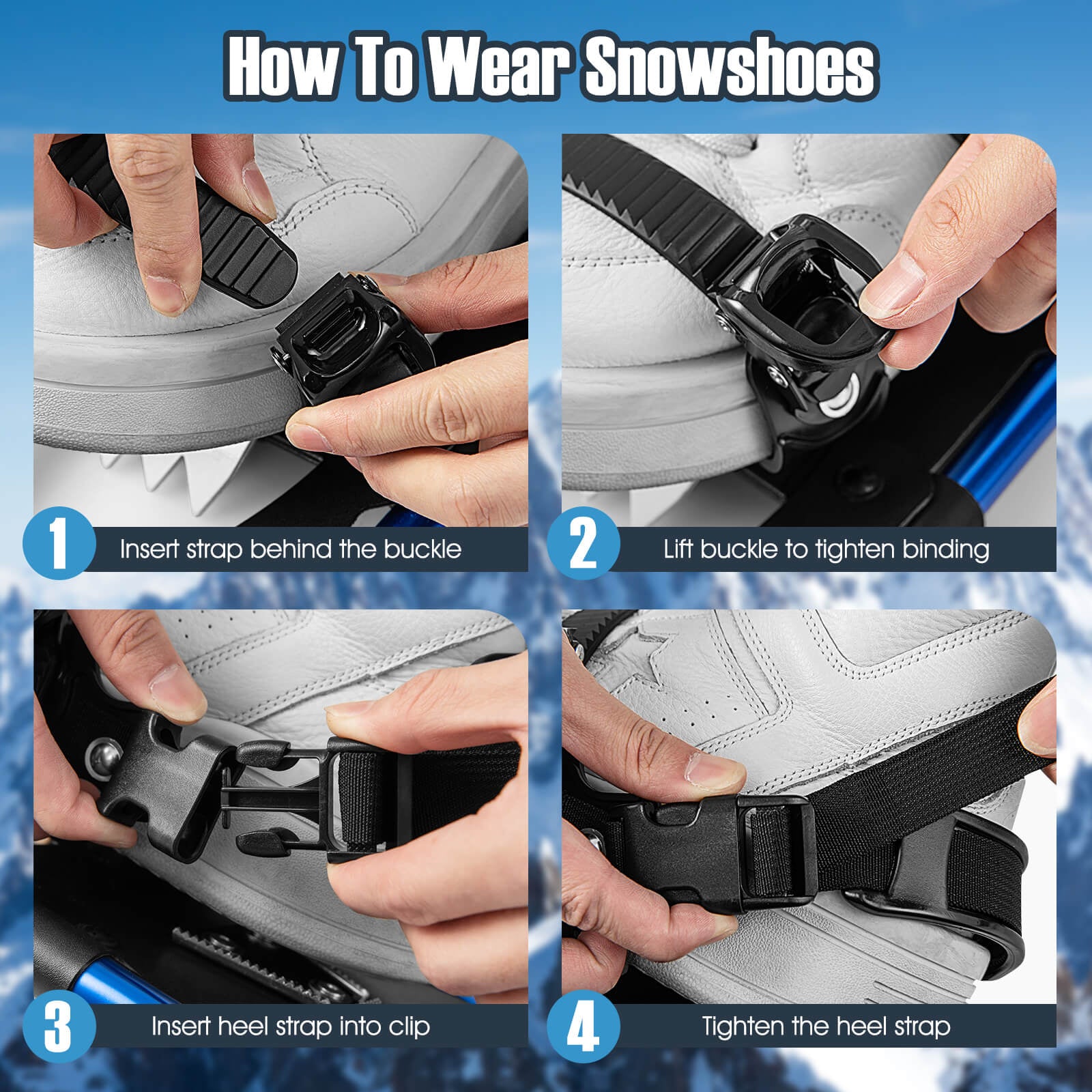 How To Wear Snowshoes

1 Insert strap behind the buckle

2 Lift buckle to tighten binding

3 Insert heel strap into clip

4 Tighten the heel strap