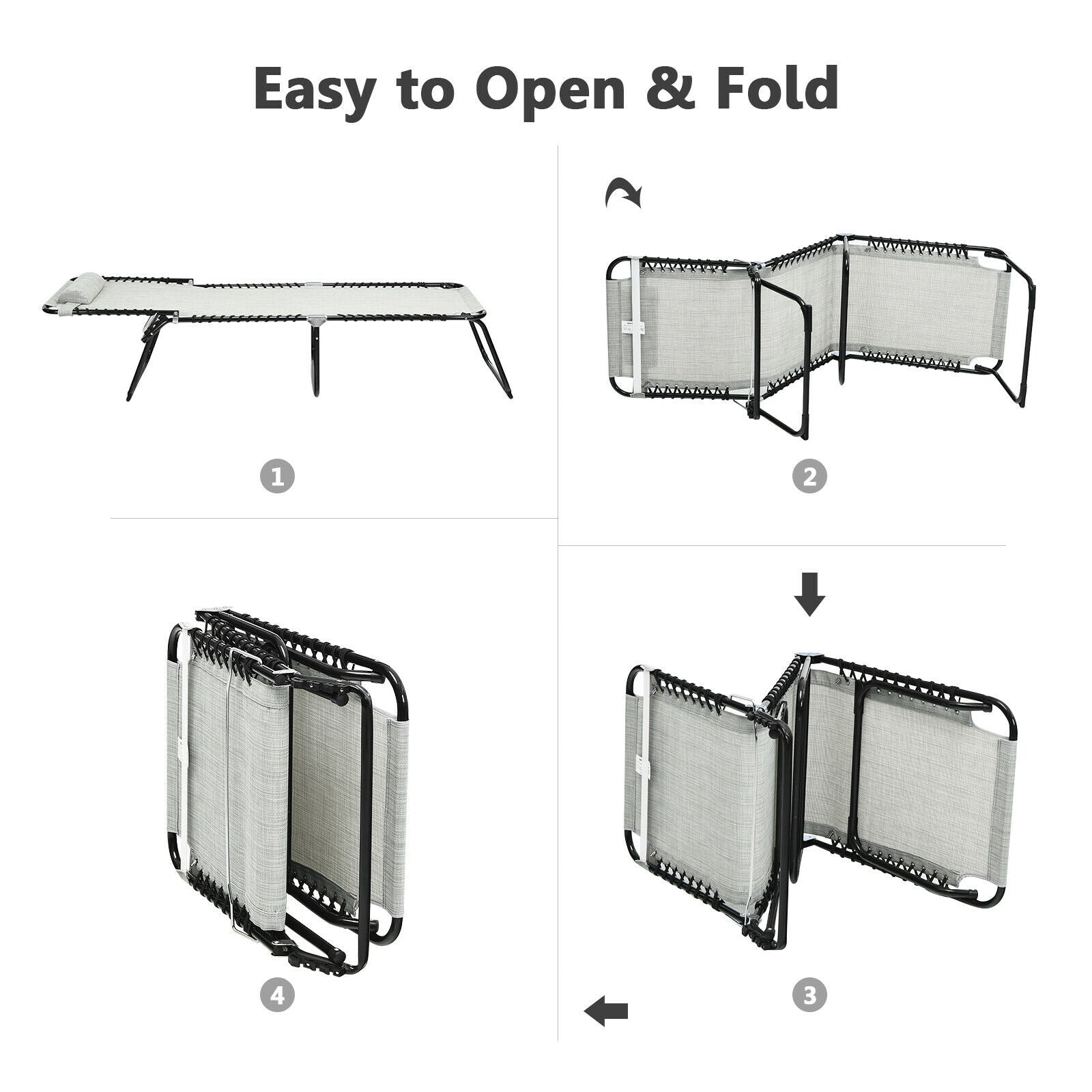 Easy to Open & Fold

1

2

4

3