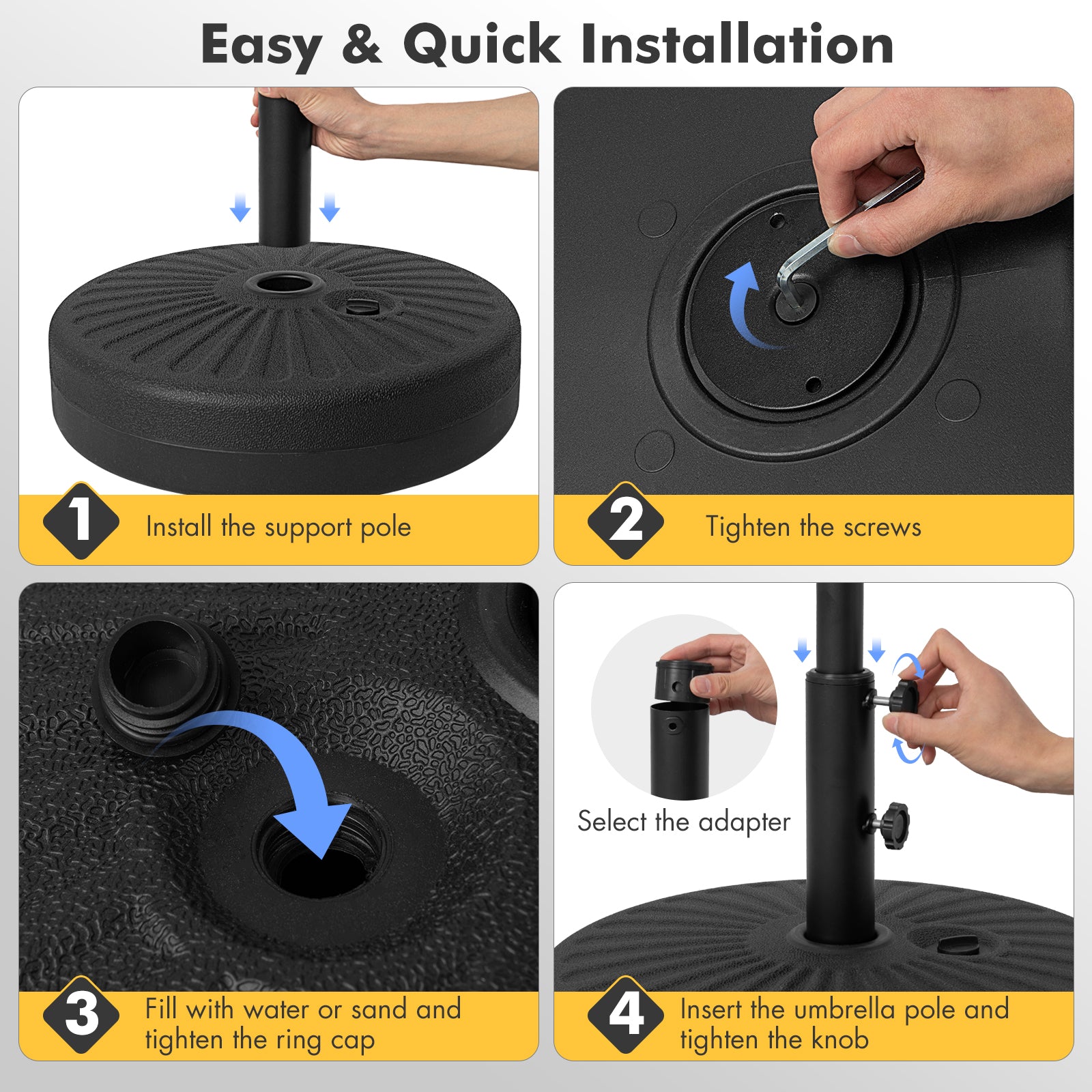 Easy & Quick Installation

1 Install the support pole

2 Tighten the screws

3 Fill with water or sand and tighten the ring cap

Select the adapter

4 Insert the umbrella pole and tighten the knob