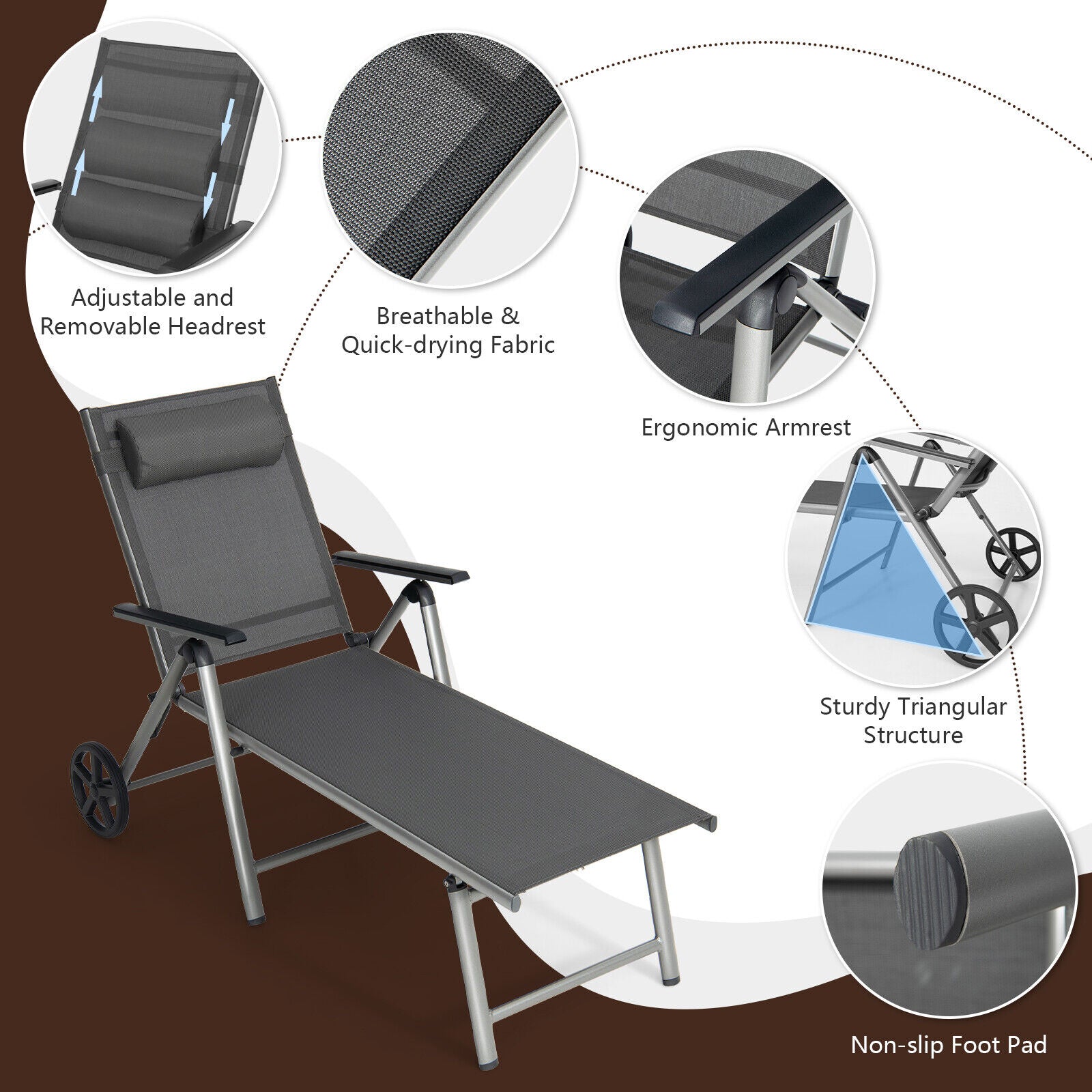 Adjustable and Removable Headrest

Breathable & Quick-drying Fabric

Ergonomic Armrest

Sturdy Triangular Structure

Non-slip Foot Pad