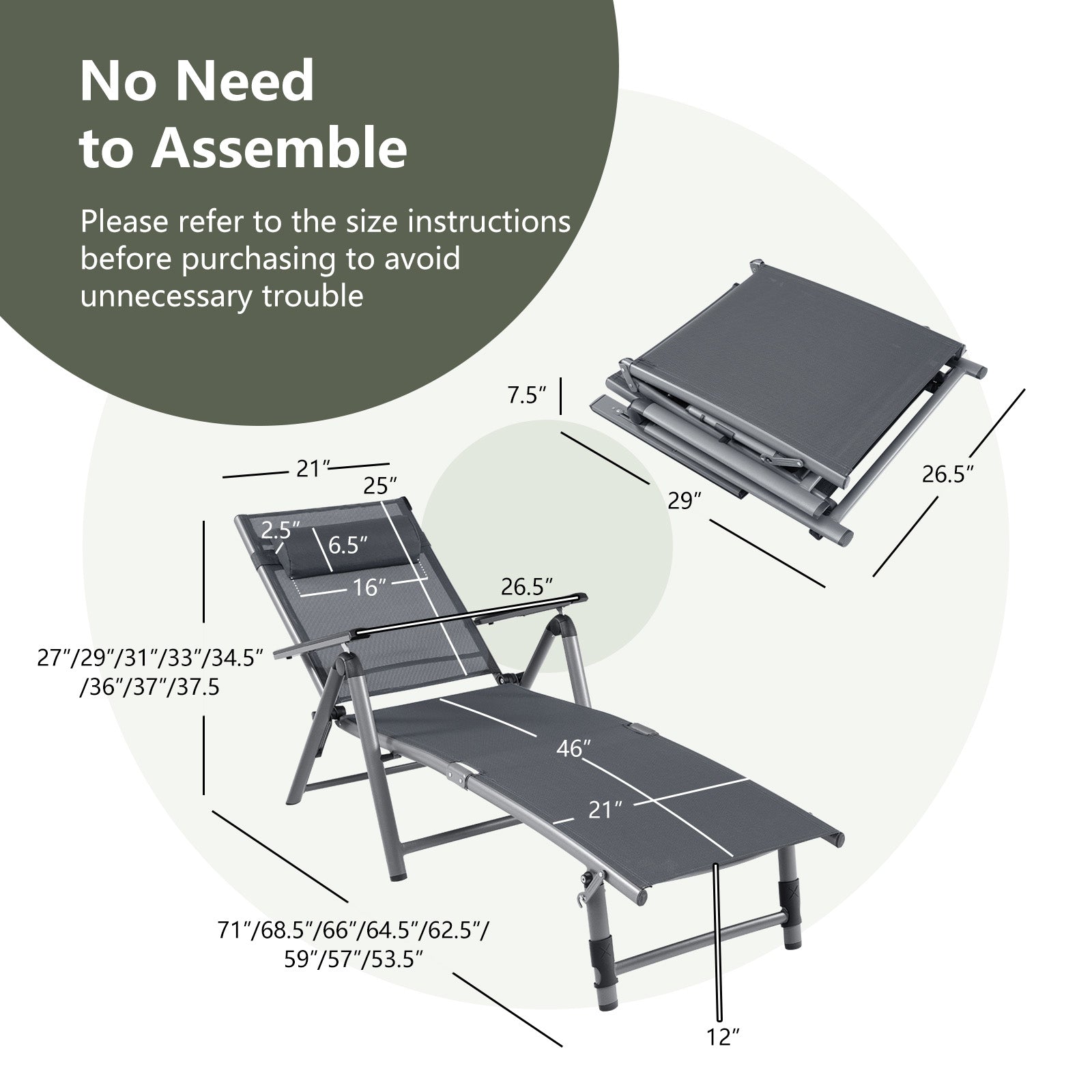 No Need to Assemble

Please refer to the size instructions before purchasing to avoid unnecessary trouble

7.5″

29″

26.5″

21″

25″

2.5″

6.5″

16″

26.5″

27″/29″/31″/33″/34.5″ /36″/37″/37.5

46″

21″

71″/68.5″/66″/64.5″/62.5″/ 59″/57″/53.5″

12″