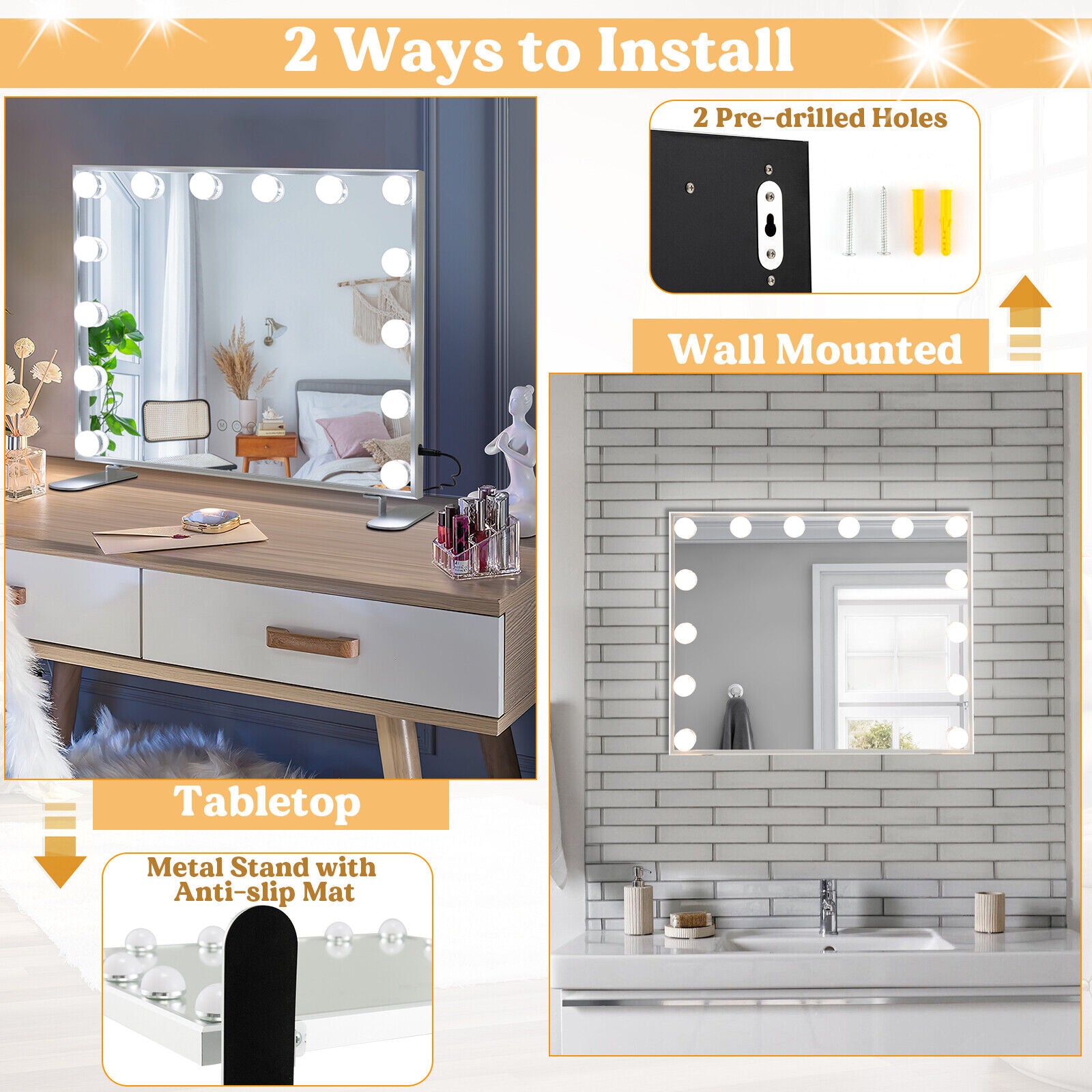 2 Ways to Install

2 Pre-drilled Holes

Wall Mounted

Tabletop

Metal Stand with Anti-slip Mat