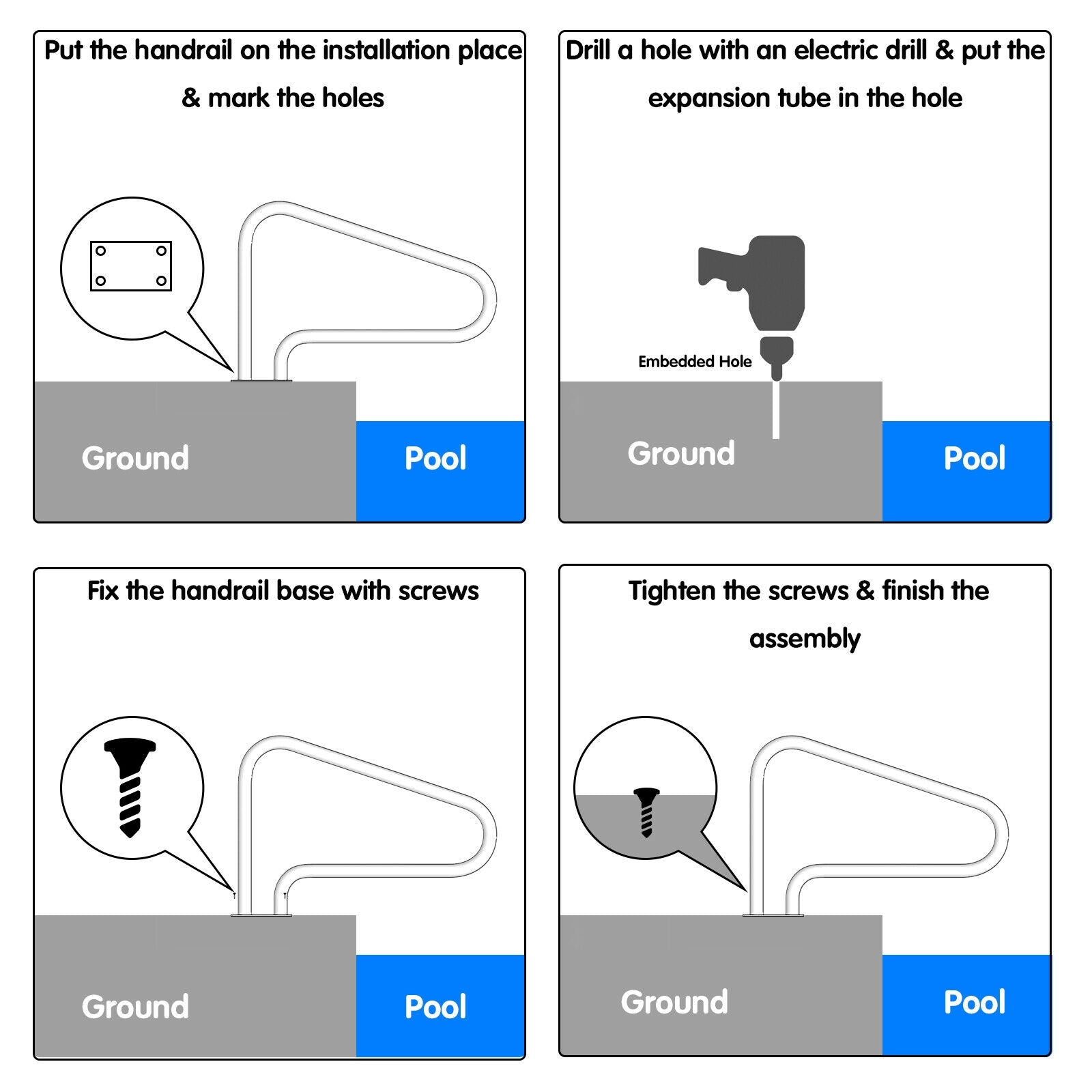 Put the handrail on the installation place & mark the holes

Ground

Pool

Drill a hole with an electric drill & put the expansion tube in the hole

Embedded Hole

Ground

Pool

Fix the handrail base with screws

Ground

Pool

Tighten the screws & finish the assembly

Ground

Pool