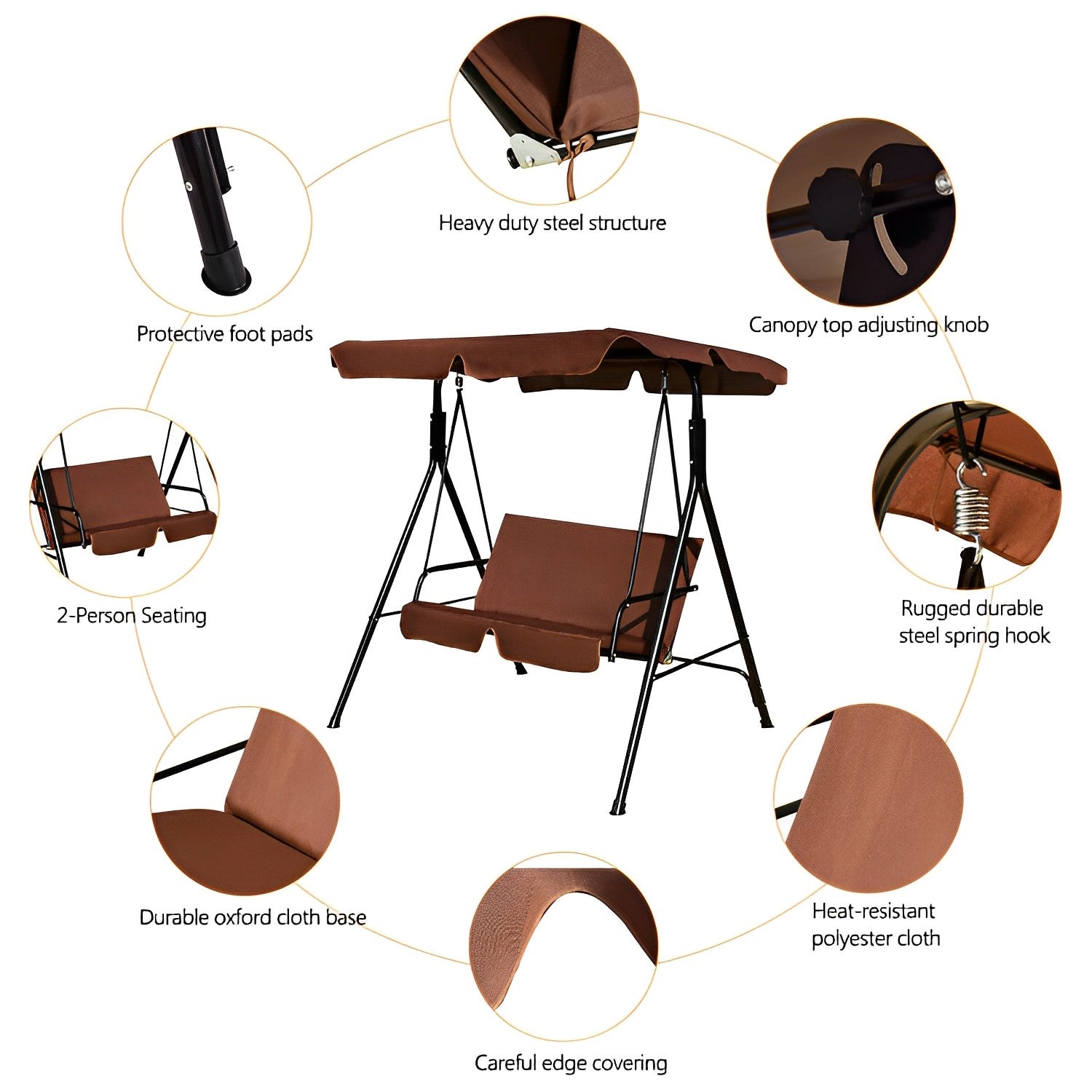 Heavy duty steel structure

Protective foot pads

Canopy top adjusting knob

2-Person Seating

Rugged durable steel spring hook

Durable oxford cloth base

Heat-resistant polyester cloth

Careful edge covering